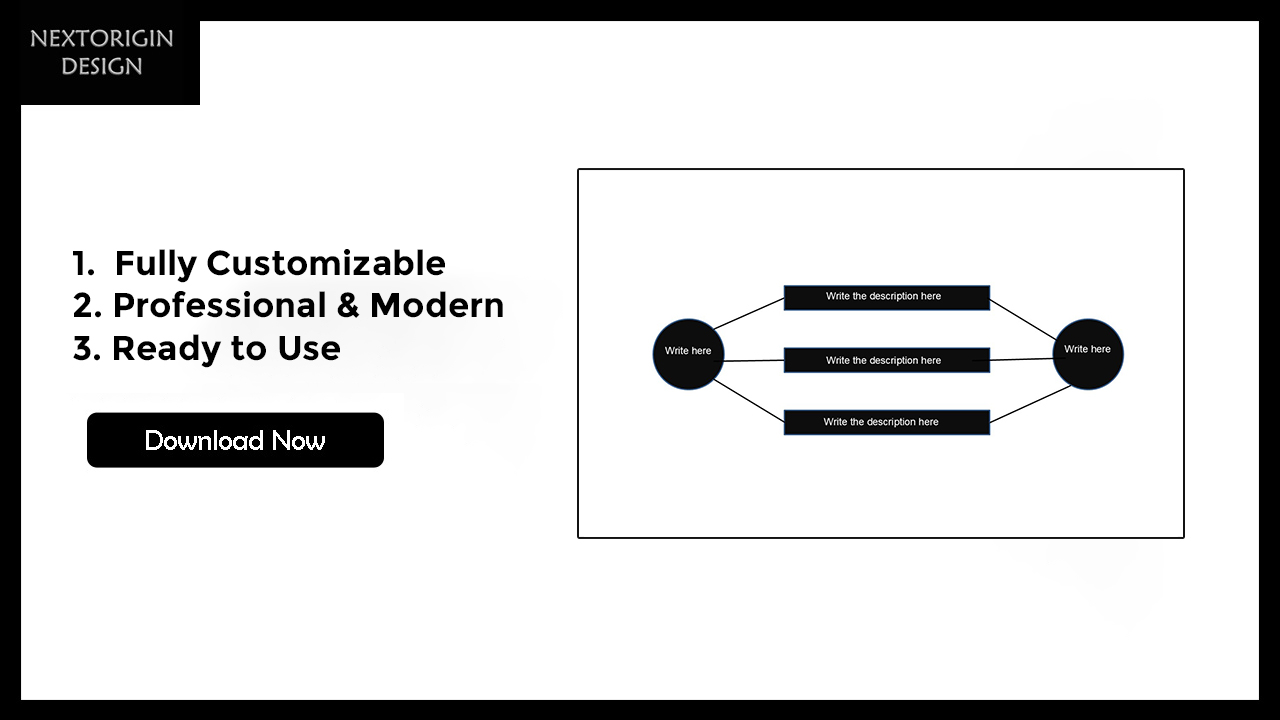 NEXTORIGIN DESIGN

1. Fully Customizable
2. Professional & Modern
3. Ready to Use

Download Now

Write here

Write the description here

Write the description here

Write the description here

Write here